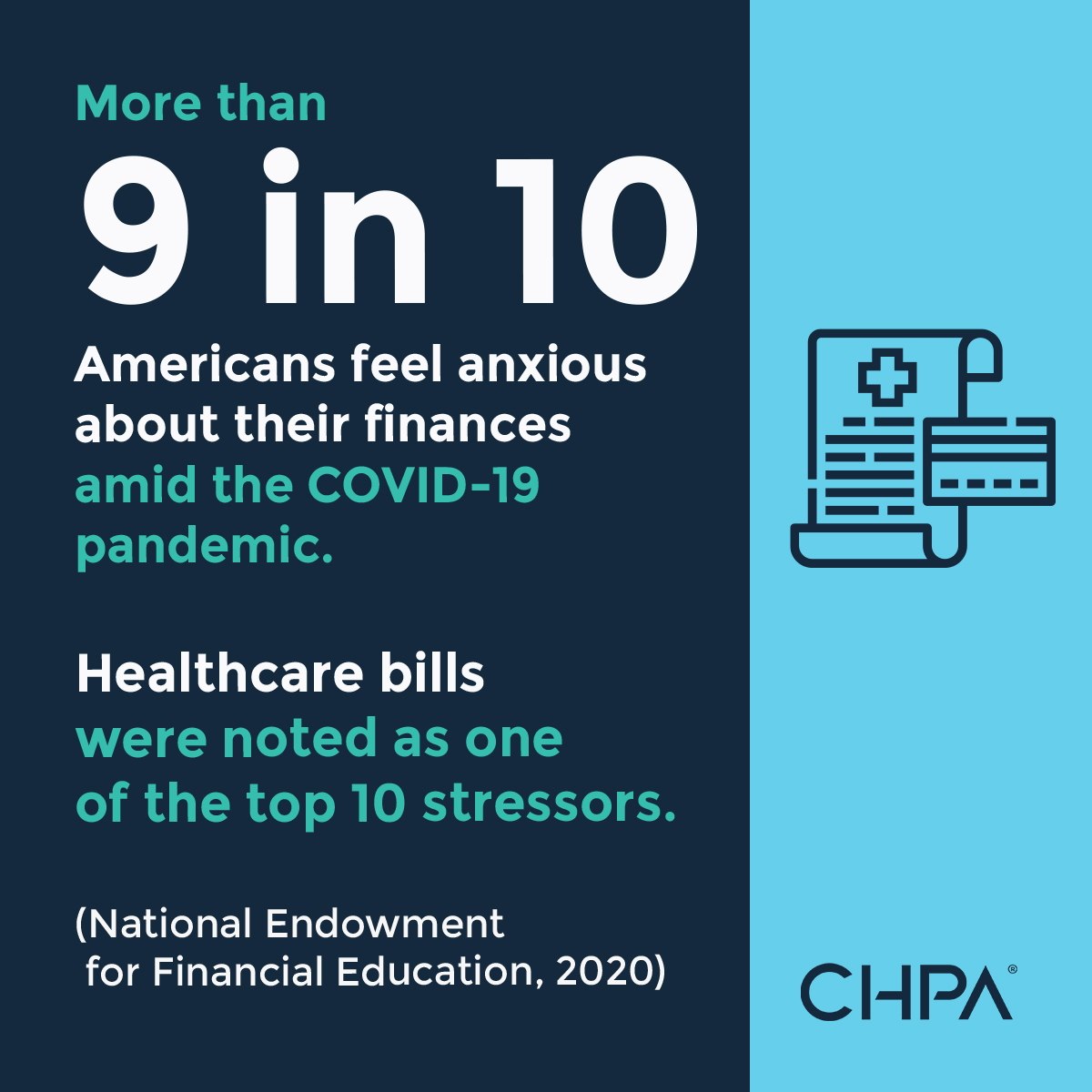 More than

9 in 10

Americans feel anxious about their finances amid the COVID-19 pandemic.

Healthcare bills were noted as one of the top 10 stressors.

(National Endowment for Financial Education, 2020)

CHPA®